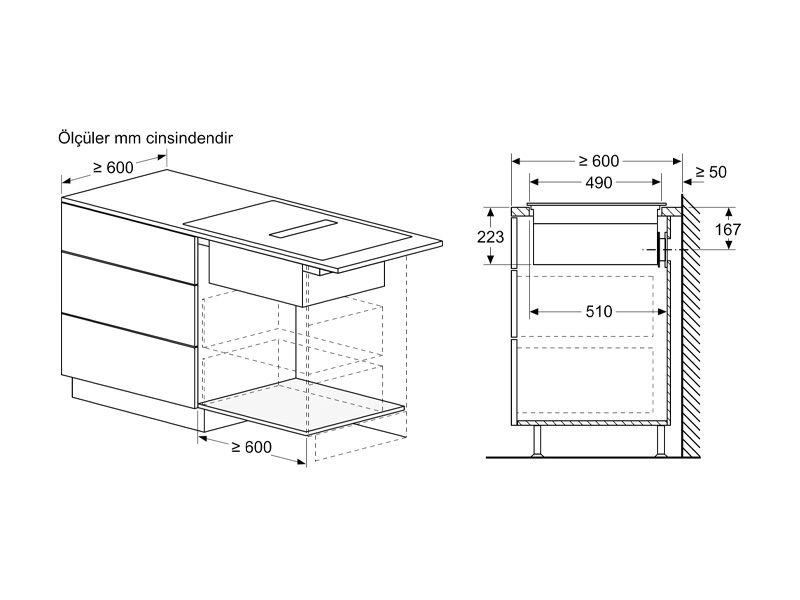 Ölçüler mm cinsindendir

≥ 600

≥ 600

≥ 600

≥ 50

490

223

167

510